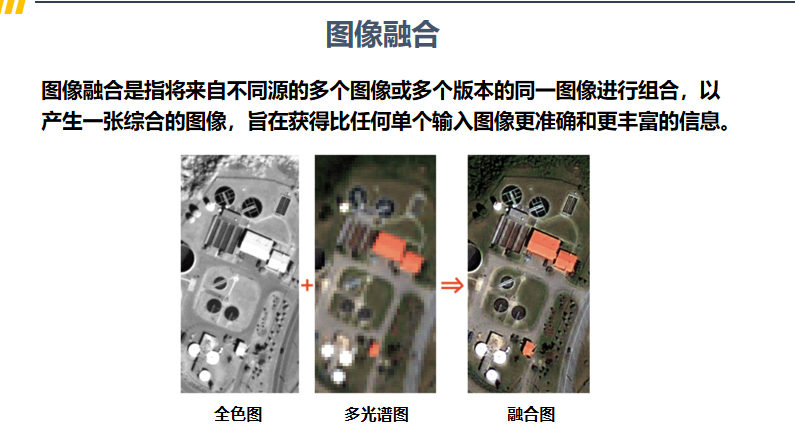 图像融合

图像融合是指将来自不同源的多个图像或多个版本的同一图像进行组合，以产生一张综合的图像，旨在获得比任何单个输入图像更准确和更丰富的信息。

+

⇒

全色图

多光谱图

融合图